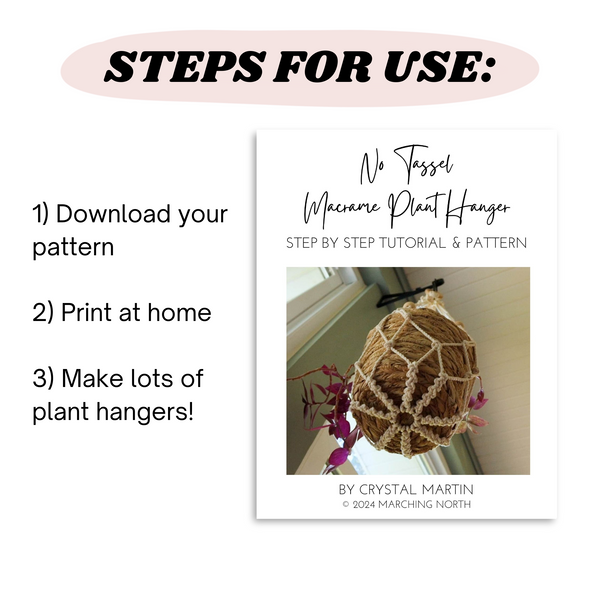 STEPS FOR USE:

1) Download your pattern

2) Print at home

3) Make lots of plant hangers!

No Tassel
Macrame Plant Hanger
STEP BY STEP TUTORIAL & PATTERN

BY CRYSTAL MARTIN
© 2024 MARCHING NORTH