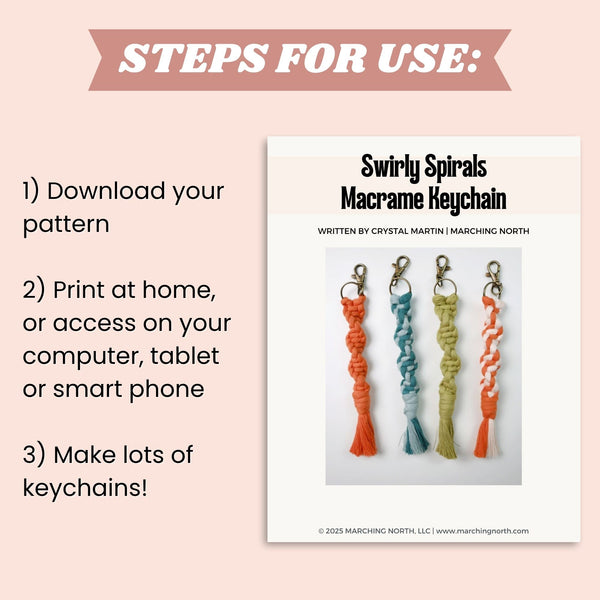 STEPS FOR USE:

1) Download your pattern

2) Print at home, or access on your computer, tablet or smart phone

3) Make lots of keychains!

Swirly Spirals Macrame Keychain

WRITTEN BY CRYSTAL MARTIN | MARCHING NORTH

© 2025 MARCHING NORTH, LLC | www.marchingnorth.com